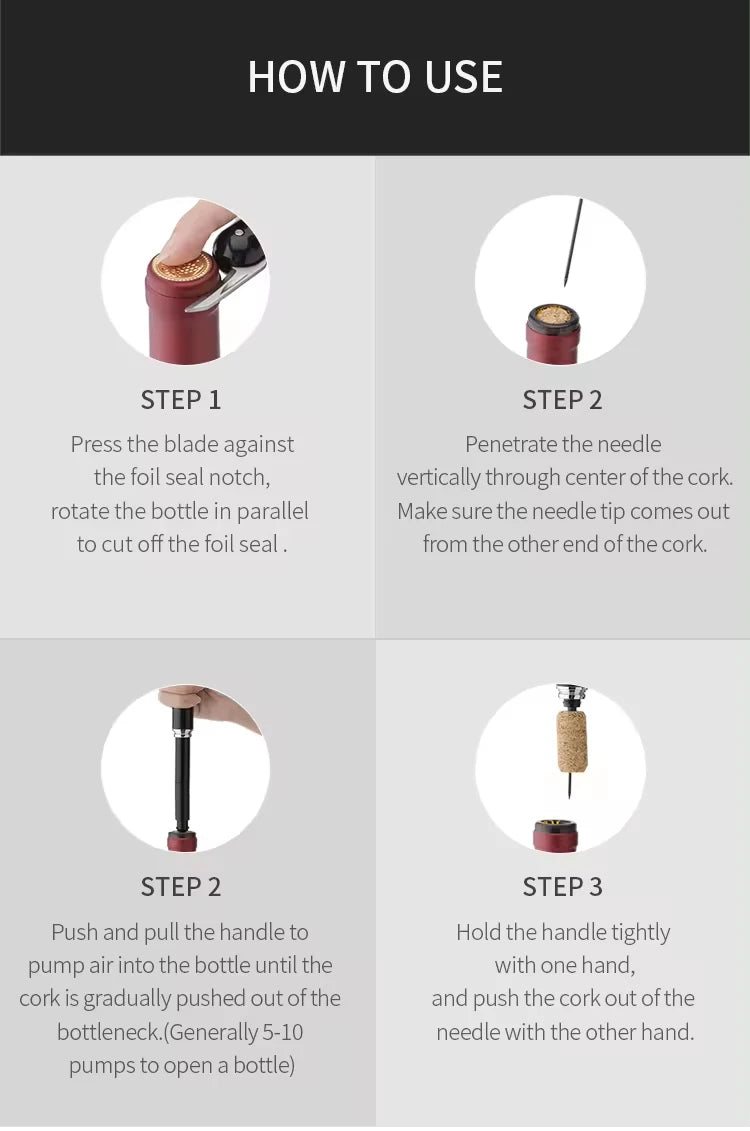 HOW TO USE

STEP 1

Press the blade against the foil seal notch, rotate the bottle in parallel to cut off the foil seal .

STEP 2

Penetrate the needle vertically through center of the cork. Make sure the needle tip comes out from the other end of the cork.

STEP 2

Push and pull the handle to pump air into the bottle until the cork is gradually pushed out of the bottleneck.(Generally 5-10 pumps to open a bottle)

STEP 3

Hold the handle tightly with one hand, and push the cork out of the needle with the other hand.