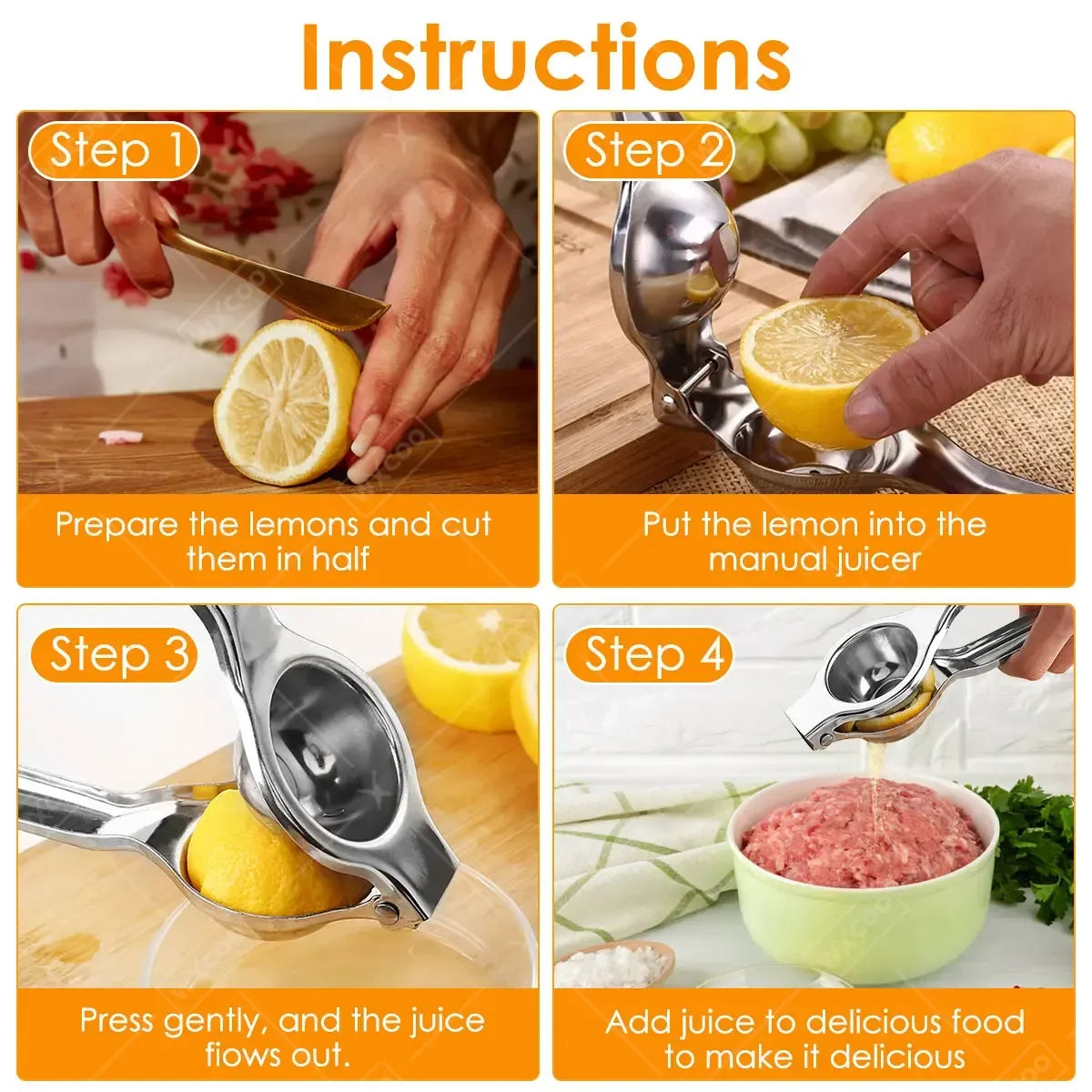 Instructions

Step 1

Prepare the lemons and cut them in half

Step 2

Put the lemon into the manual juicer

Step 3

Press gently, and the juice flows out.

Step 4

Add juice to delicious food to make it delicious